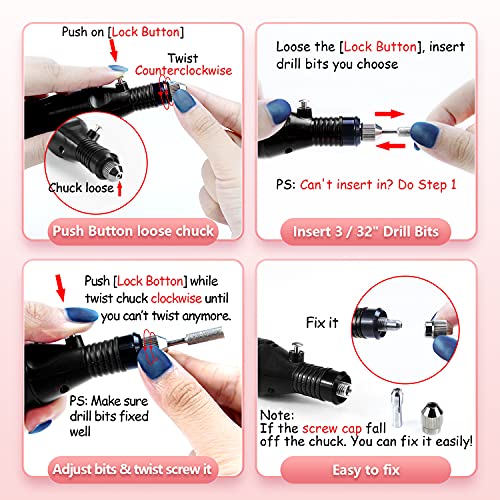 Push on [Lock Button]

Twist Counterclockwise

Chuck loose

Push Button loose chuck

Loose the [Lock Button], insert drill bits you choose

PS: Can't insert in? Do Step 1

Insert 3 / 32" Drill Bits

Push [Lock Botton] while twist chuck clockwise until you can't twist anymore.

PS: Make sure drill bits fixed well

Adjust bits & twist screw it

Fix it

Note:
If the screw cap fall off the chuck. You can fix it easily!

Easy to fix