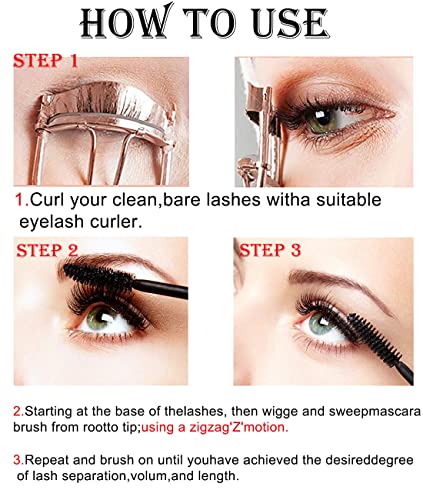 HOW TO USE

STEP 1

1.Curl your clean,bare lashes witha suitable eyelash curler.

STEP 2

STEP 3

2.Starting at the base of thelashes, then wigge and sweepmascara brush from rootto tip;using a zigzag'Z'motion.

3.Repeat and brush on until youhave achieved the desireddegree of lash separation,volum,and length.