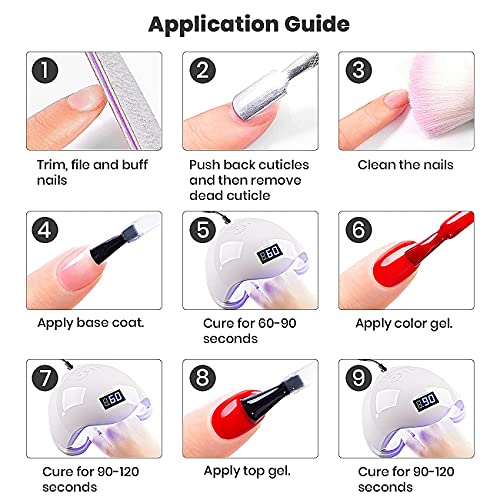 Application Guide

1
Trim, file and buff nails

2
Push back cuticles and then remove dead cuticle

3
Clean the nails

4
Apply base coat.

5
60
Cure for 60-90 seconds

6
Apply color gel.

7
60
Cure for 90-120 seconds

8
Apply top gel.

9
90
Cure for 90-120 seconds